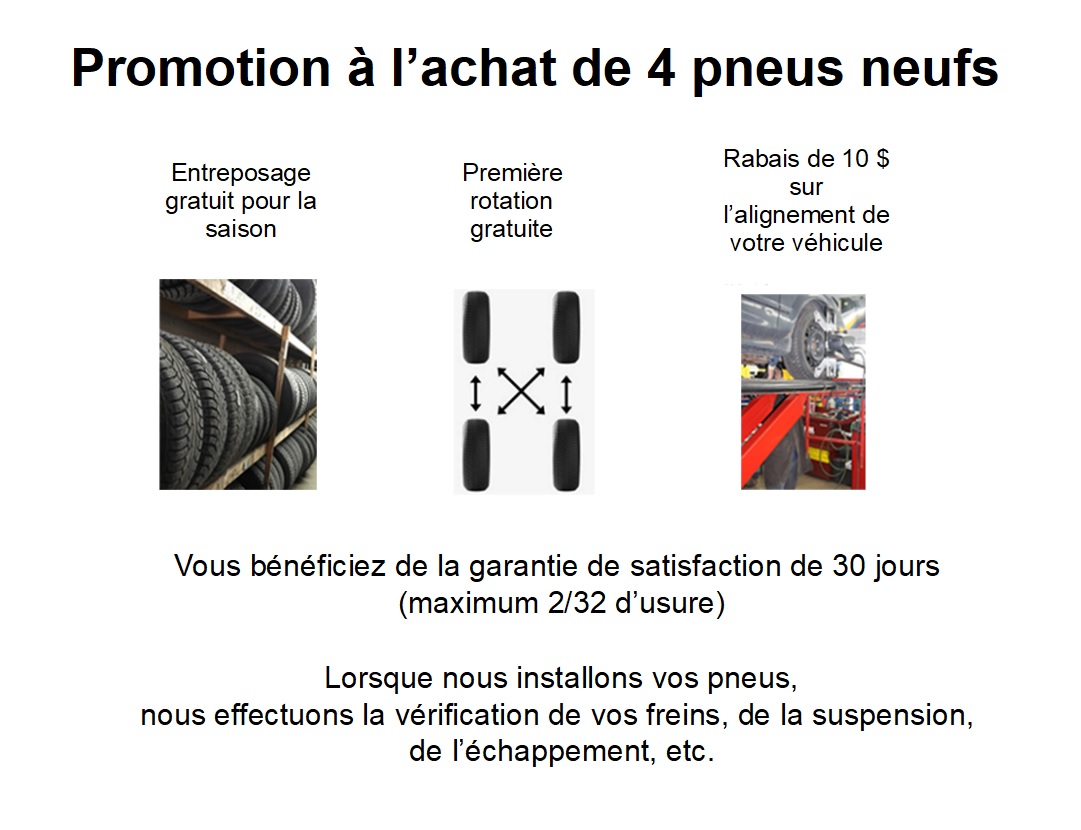 Promotion à l’achat de 4 pneus neufs

Entreposage gratuit pour la saison

Première rotation gratuite

Rabais de 10 $ sur l’alignement de votre véhicule

Vous bénéficiez de la garantie de satisfaction de 30 jours (maximum 2/32 d’usure)

Lorsque nous installons vos pneus, nous effectuons la vérification de vos freins, de la suspension, de l’échappement, etc.